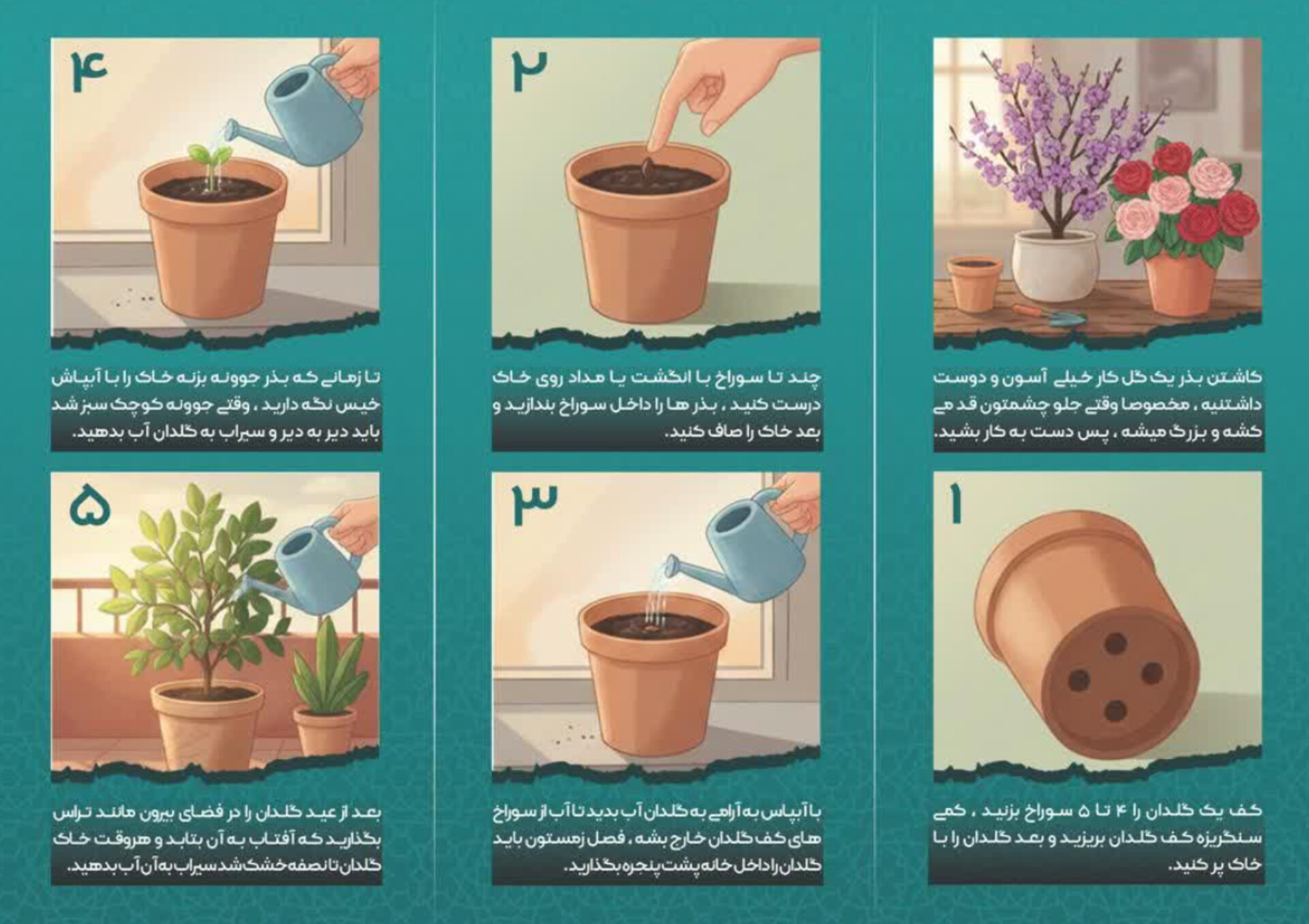 کاشتن بذر یک گل کار خیلی آسون و دوست داشتنیه ، مخصوصا وقتی جلو چشمتون قد می کشه و بزرگ میشه ، پس دست به کار بشید.

۱

کف یک گلدان را ۴ تا ۵ سوراخ بزنید ، کمی سنگریزه کف گلدان بریزید و بعد گلدان را با خاک پر کنید.

۲

چند تا سوراخ با انگشت یا مداد روی خاک درست کنید ، بذر ها را داخل سوراخ بندازید و بعد خاک را صاف کنید.

۳

با آبپاس به آرامی به گلدان آب بدید تا آب از سوراخ های کف گلدان خارج بشه ، فصل زمستون باید گلدان را داخل خانه پشت پنجره بگذارید.

۴

تا زمانی که بذر جوونه بزنه خاک را با آبپاش خیس نگه دارید ، وقتی جوونه کوچک سبز شد باید دیر به دیر و سیراب به گلدان آب بدهید.

۵

بعد از عید گلدان را در فضای بیرون مانند تراس بگذارید که آفتاب به آن بتابد و هروقت خاک گلدان تا نصفه خشک شد سیراب به آن آب بدهید.